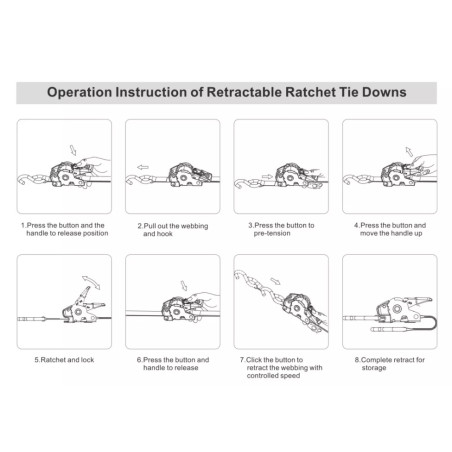 Operation Instruction of Retractable Ratchet Tie Downs

1.Press the button and the handle to release position

2.Pull out the webbing and hook

3.Press the button to pre-tension

4.Press the button and move the handle up

5.Ratchet and lock

6.Press the button and handle to release

7.Click the button to retract the webbing with controlled speed

8.Complete retract for storage