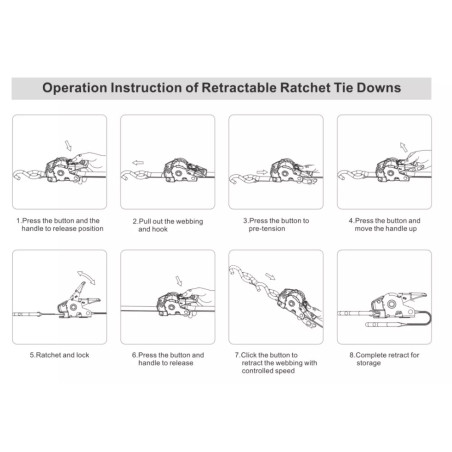 Operation Instruction of Retractable Ratchet Tie Downs

1.Press the button and the handle to release position

2.Pull out the webbing and hook

3.Press the button to pre-tension

4.Press the button and move the handle up

5.Ratchet and lock

6.Press the button and handle to release

7.Click the button to retract the webbing with controlled speed

8.Complete retract for storage